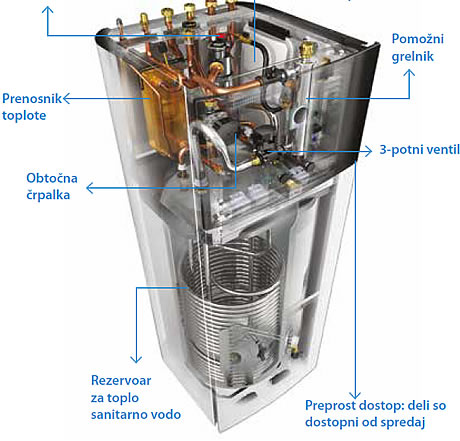 Pomožni grelnik

Prenosnik toplote

3-potni ventil

Obtočna črpalka

Rezervoar za toplo sanitarno vodo

Preprost dostop: deli so dostopni od spredaj